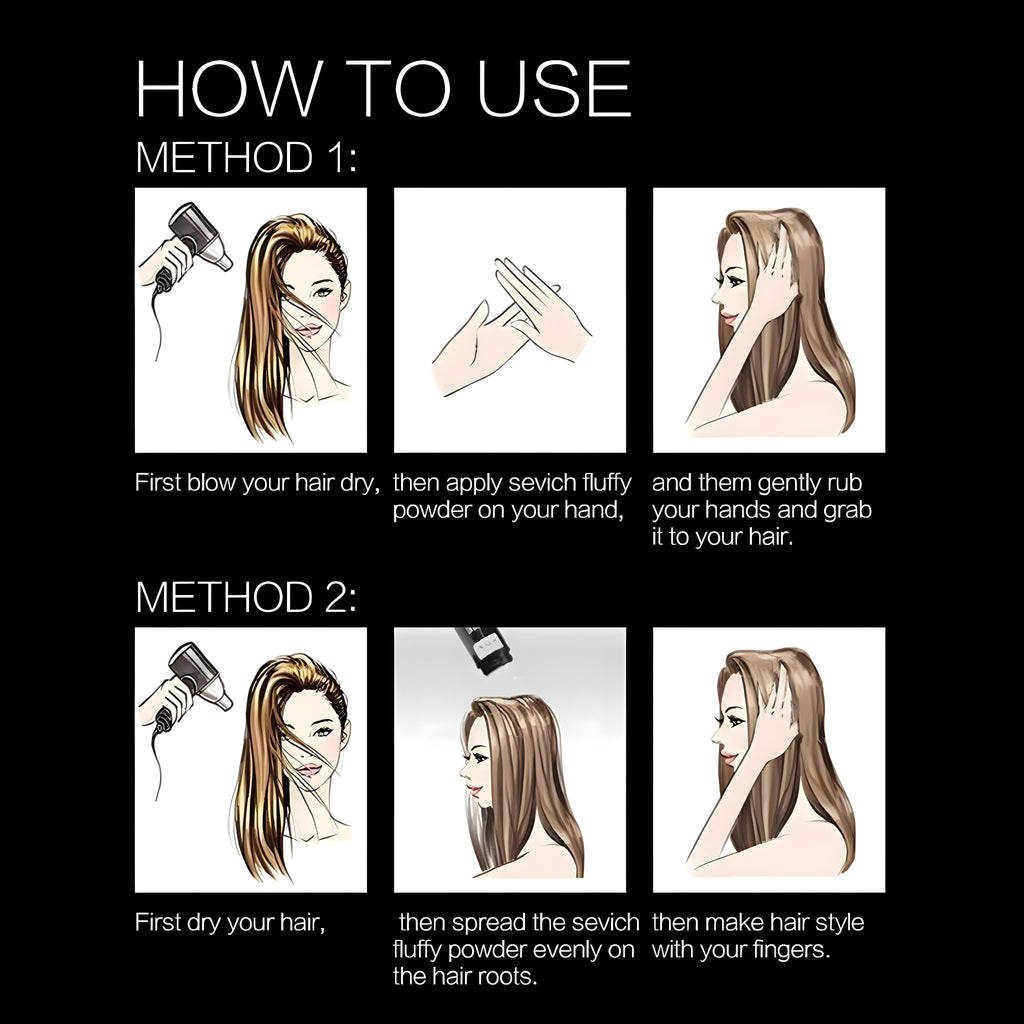 HOW TO USE

METHOD 1:

First blow your hair dry,

then apply sevich fluffy powder on your hand,

and them gently rub your hands and grab it to your hair.

METHOD 2:

First dry your hair,

then spread the sevich fluffy powder evenly on the hair roots.

then make hair style with your fingers.